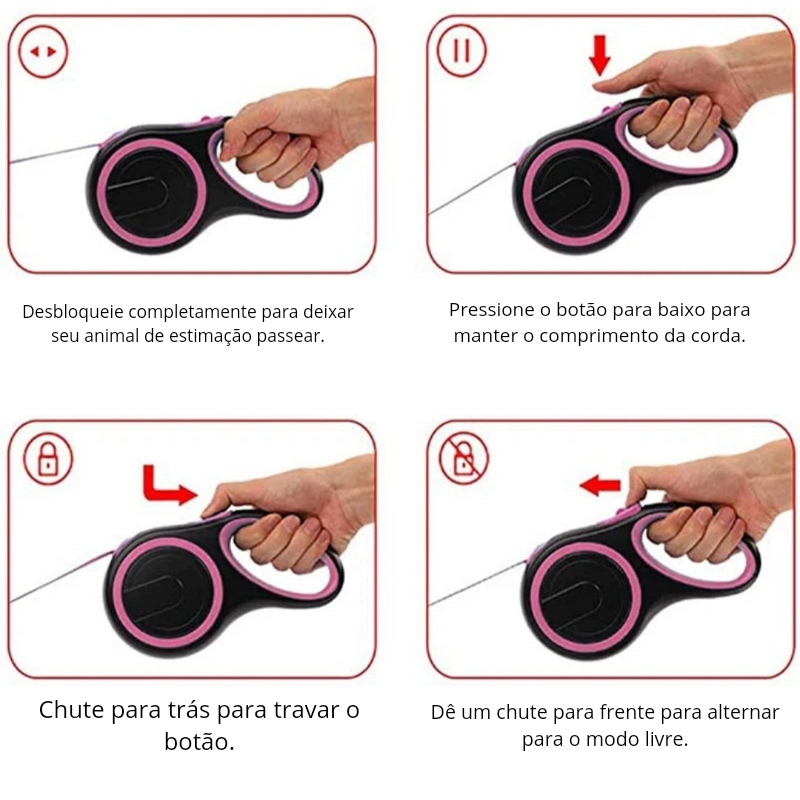 Desbloqueie completamente para deixar seu animal de estimação passear.

Pressione o botão para baixo para manter o comprimento da corda.

Chute para trás para travar o botão.

Dê um chute para frente para alternar para o modo livre.