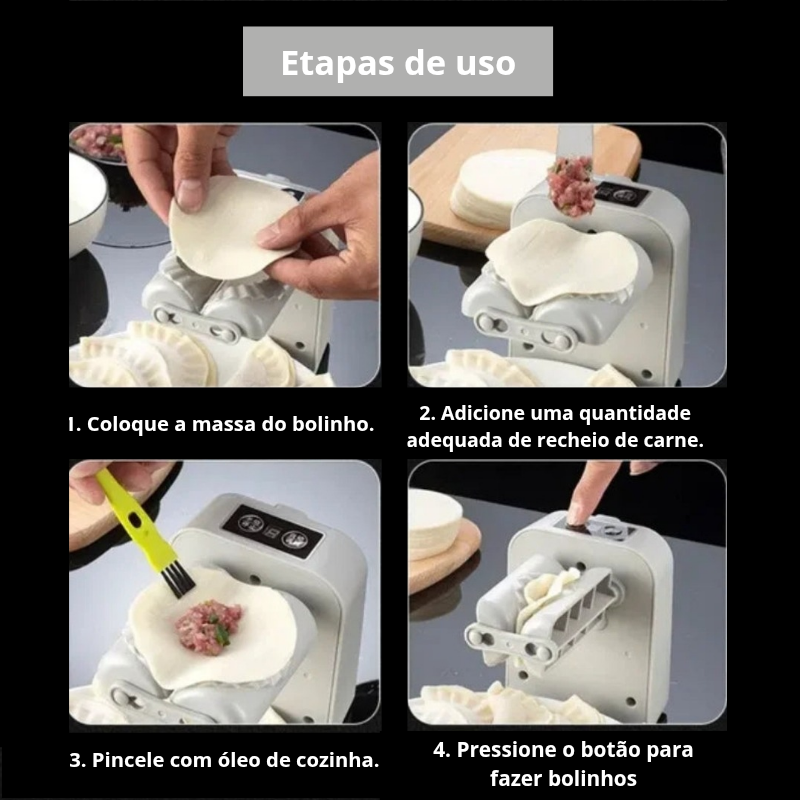 Etapas de uso

1. Coloque a massa do bolinho.

2. Adicione uma quantidade adequada de recheio de carne.

3. Pincele com óleo de cozinha.

4. Pressione o botão para fazer bolinhos